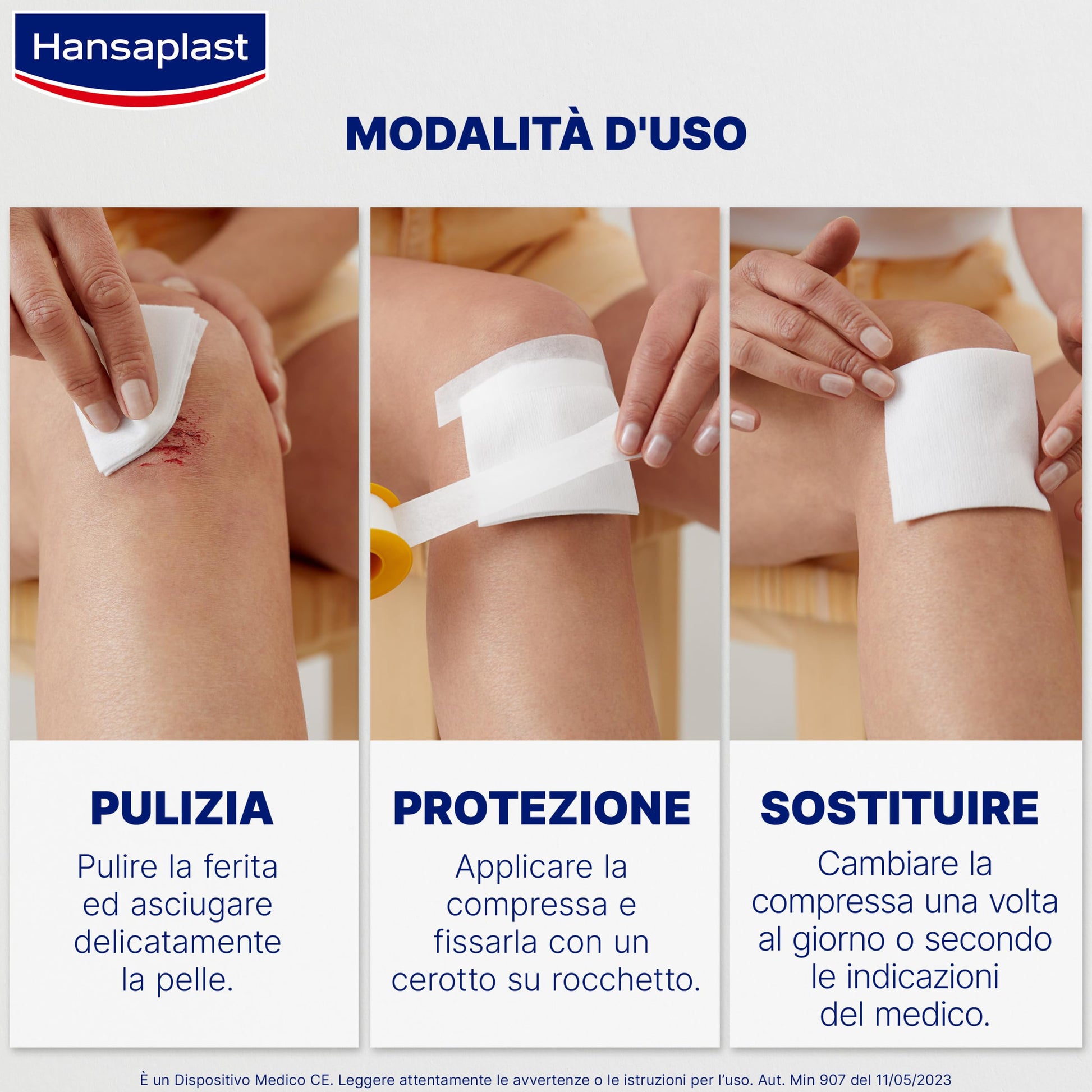 Hansaplast

MODALITÀ D'USO

PULIZIA

Pulire la ferita ed asciugare delicatamente la pelle.

PROTEZIONE

Applicare la compressa e fissarla con un cerotto su rocchetto.

SOSTITUIRE

Cambiare la compressa una volta al giorno o secondo le indicazioni del medico.

È un Dispositivo Medico CE. Leggere attentamente le avvertenze o le istruzioni per l'uso. Aut. Min 907 del 11/05/2023