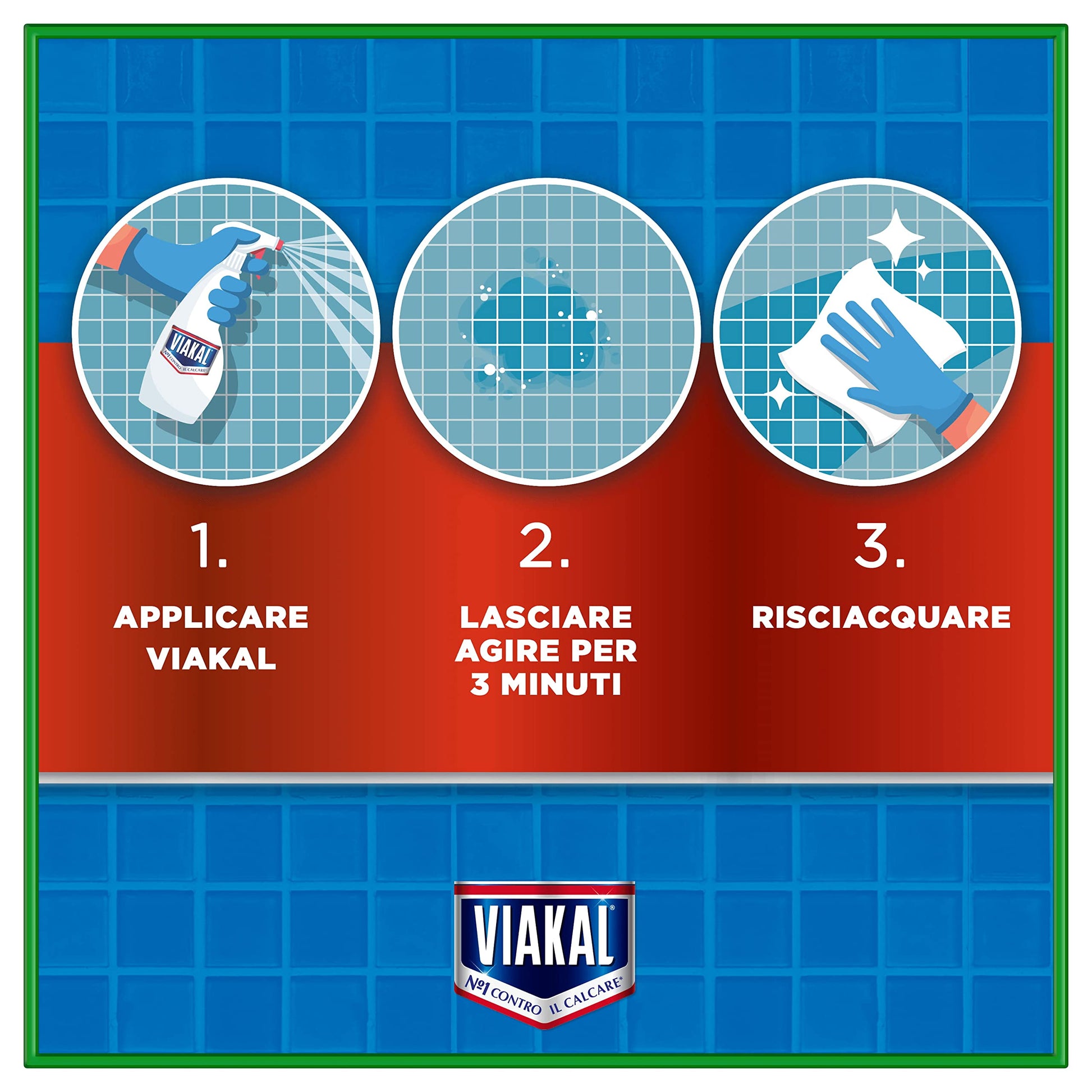 VIAKAL
Nº1 CONTRO IL CALCARE*

1.
APPLICARE VIAKAL

2.
LASCIARE AGIRE PER 3 MINUTI

3.
RISCIACQUARE

VIAKAL®
Nº1 CONTRO IL CALCARE*