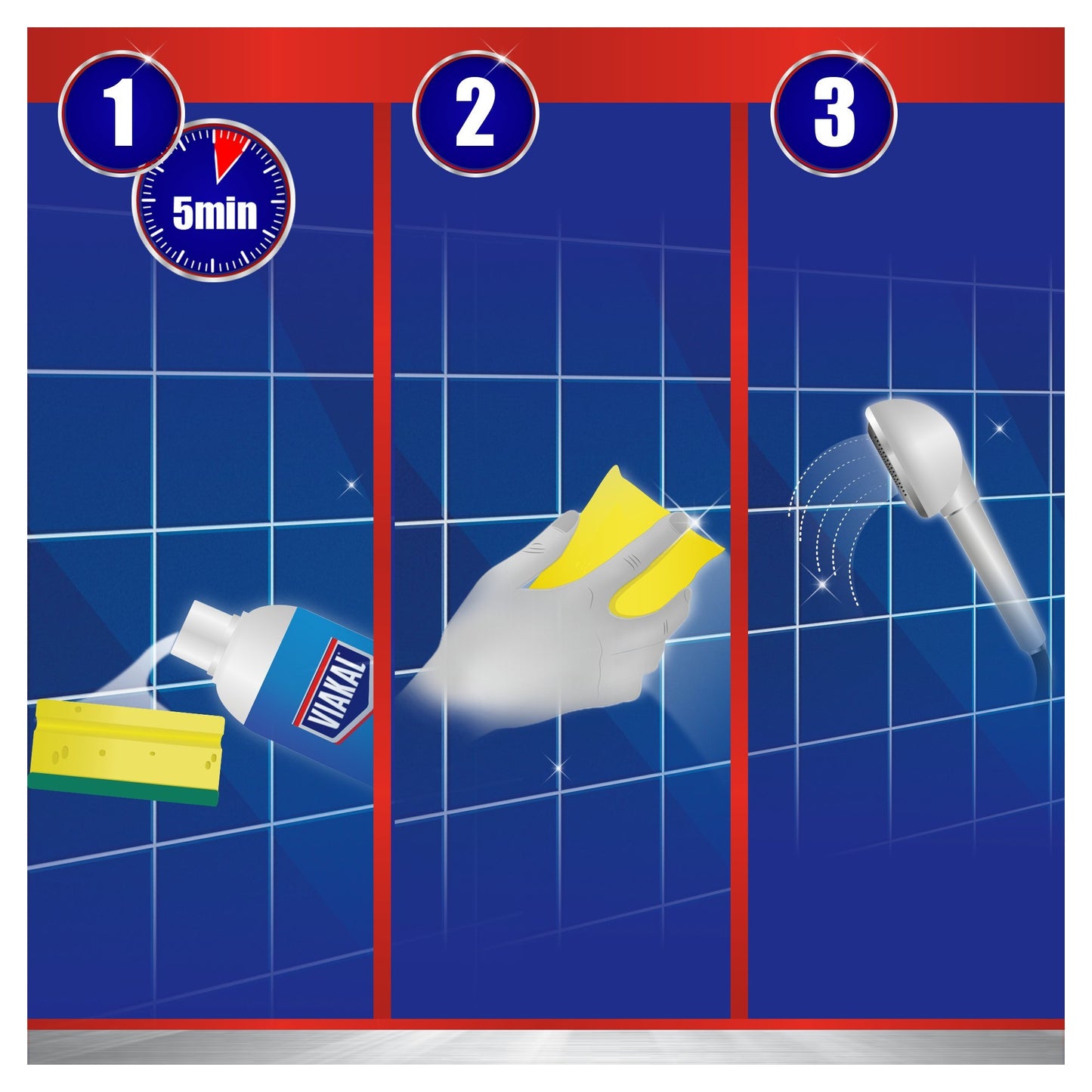 1

5min

VIAKAL

2

3