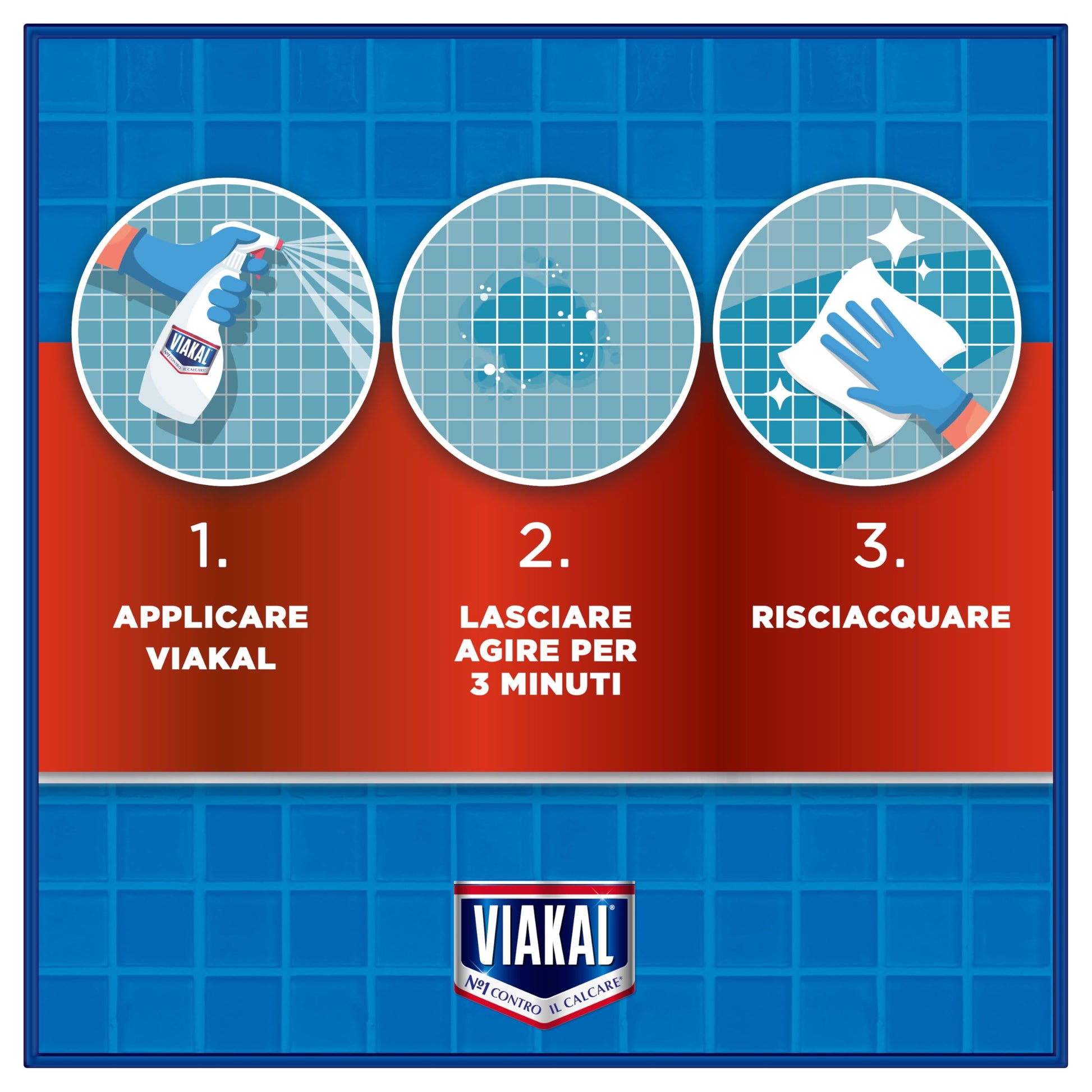 VIAKAL
Nº1 CONTRO IL CALCARE

1.
APPLICARE VIAKAL

2.
LASCIARE AGIRE PER 3 MINUTI

3.
RISCIACQUARE

VIAKAL®
Nº1 CONTRO IL CALCARE*